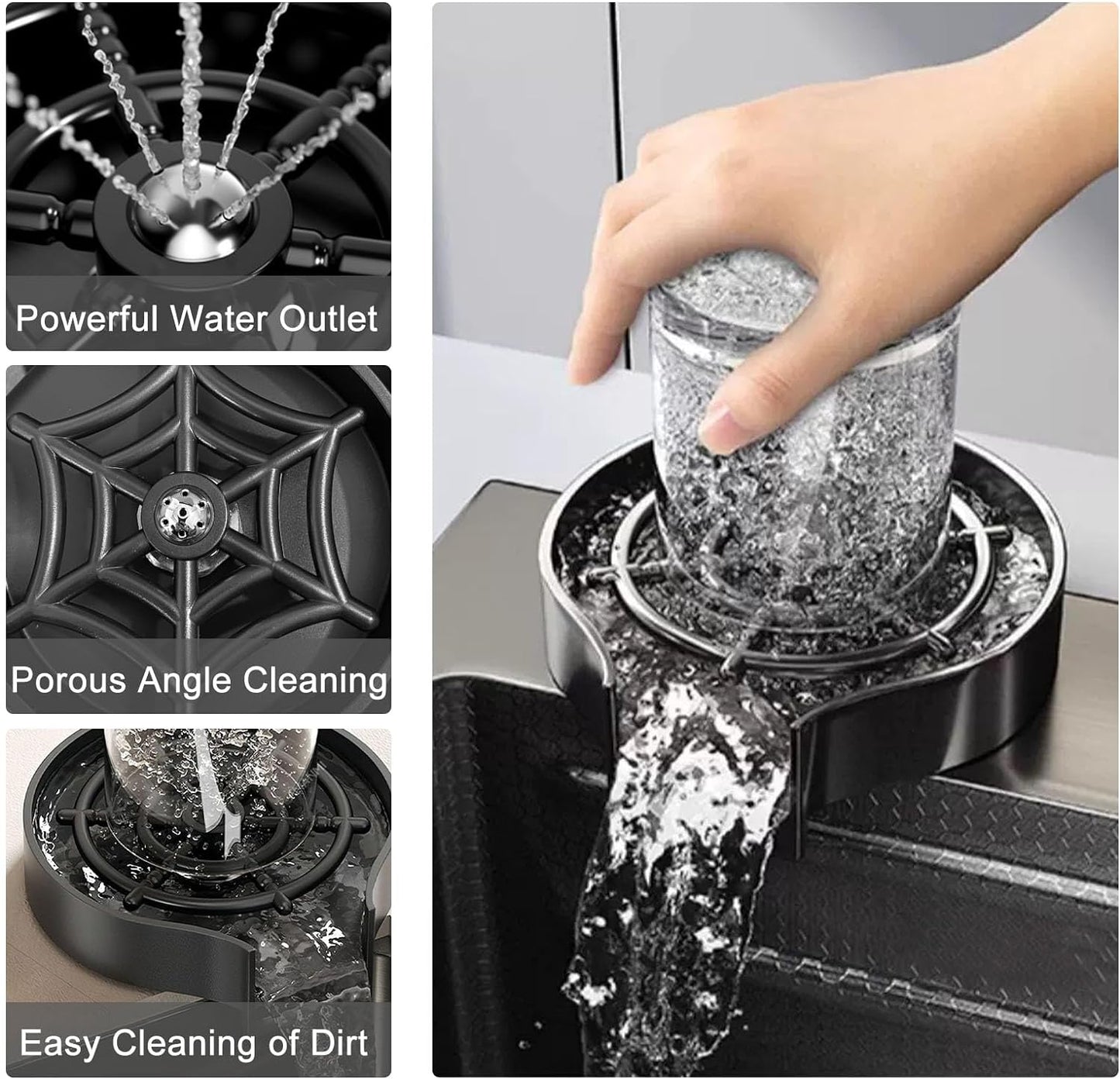 Powerful Water Outlet

Porous Angle Cleaning

Easy Cleaning of Dirt